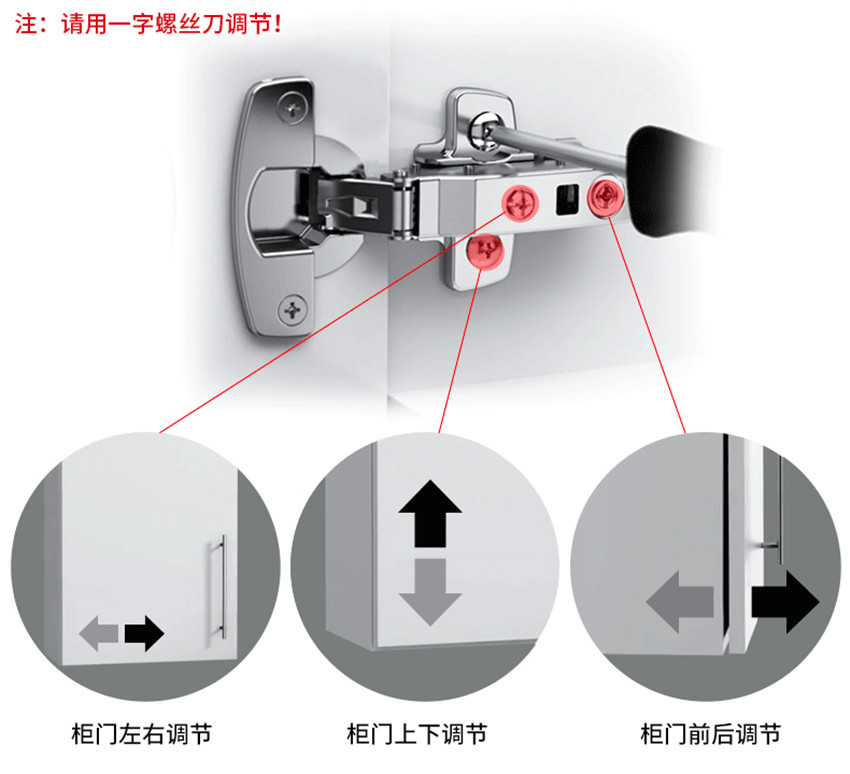 注：请用一字螺丝刀调节！

柜门左右调节

柜门上下调节

柜门前后调节