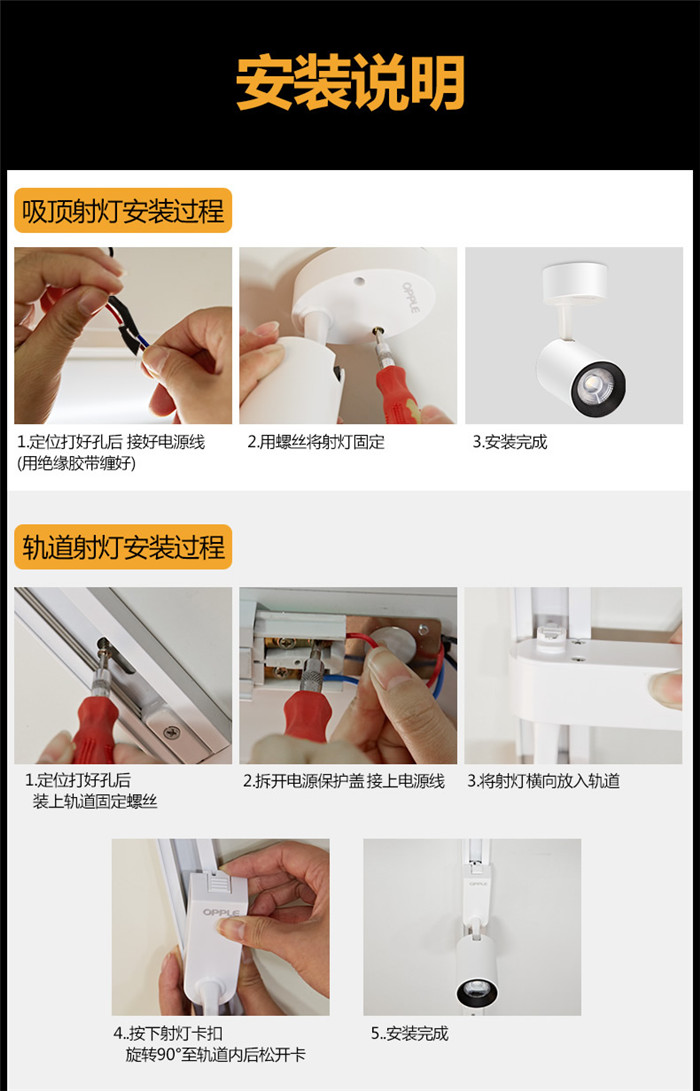 安装说明

吸顶射灯安装过程

OPPLE

1.定位打好孔后 接好电源线
(用绝缘胶带缠好)

2.用螺丝将射灯固定

3.安装完成

轨道射灯安装过程

1.定位打好孔后
装上轨道固定螺丝

2.拆开电源保护盖 接上电源线

3.将射灯横向放入轨道

OPPLE

OPPLE

4..按下射灯卡扣
旋转90°至轨道内后松开卡

5..安装完成